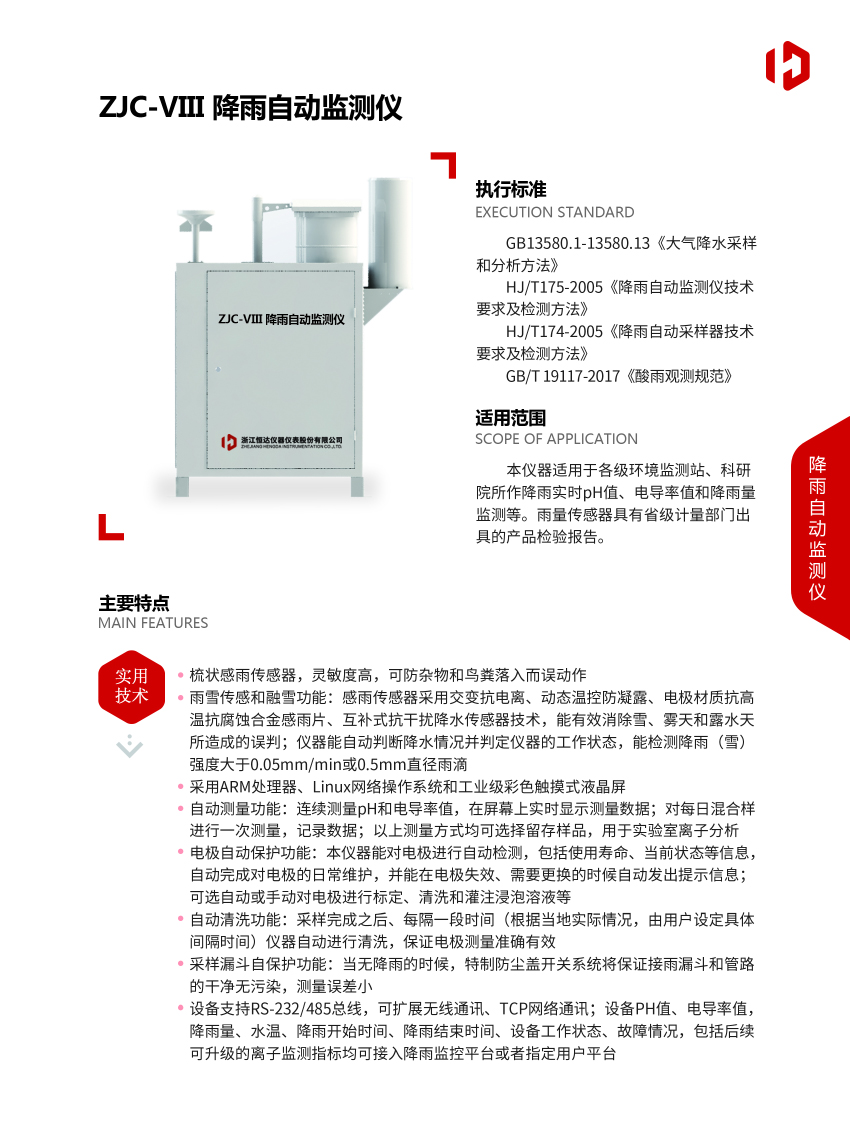 ZJC-VIII 降雨自动监测仪

ZJC-VIII 降雨自动监测仪

浙江恒达仪器仪表股份有限公司
ZHEJIANG HENGDA INSTRUMENTATION CO.,LTD.

执行标准
EXECUTION STANDARD

GB13580.1-13580.13《大气降水采样和分析方法》
HJ/T175-2005《降雨自动监测仪技术要求及检测方法》
HJ/T174-2005《降雨自动采样器技术要求及检测方法》
GB/T 19117-2017《酸雨观测规范》

适用范围
SCOPE OF APPLICATION

本仪器适用于各级环境监测站、科研院所作降雨实时pH值、电导率值和降雨量监测等。雨量传感器具有省级计量部门出具的产品检验报告。

降雨自动监测仪

主要特点
MAIN FEATURES

实用技术

• 梳状感雨传感器，灵敏度高，可防杂物和鸟粪落入而误动作
• 雨雪传感和融雪功能：感雨传感器采用交变抗电离、动态温控防凝露、电极材质抗高温抗腐蚀合金感雨片、互补式抗干扰降水传感器技术，能有效消除雪、雾天和露水天所造成的误判；仪器能自动判断降水情况并判定仪器的工作状态，能检测降雨（雪）强度大于0.05mm/min或0.5mm直径雨滴
• 采用ARM处理器、Linux网络操作系统和工业级彩色触摸式液晶屏
• 自动测量功能：连续测量pH和电导率值，在屏幕上实时显示测量数据；对每日混合样进行一次测量，记录数据；以上测量方式均可选择留存样品，用于实验室离子分析
• 电极自动保护功能：本仪器能对电极进行自动检测，包括使用寿命、当前状态等信息，自动完成对电极的日常维护，并能在电极失效、需要更换的时候自动发出提示信息；可选自动或手动对电极进行标定、清洗和灌注浸泡溶液等
• 自动清洗功能：采样完成之后、每隔一段时间（根据当地实际情况，由用户设定具体间隔时间）仪器自动进行清洗，保证电极测量准确有效
• 采样漏斗自保护功能：当无降雨的时候，特制防尘盖开关系统将保证接雨漏斗和管路的干净无污染，测量误差小
• 设备支持RS-232/485总线，可扩展无线通讯、TCP网络通讯；设备PH值、电导率值，降雨量、水温、降雨开始时间、降雨结束时间、设备工作状态、故障情况，包括后续可升级的离子监测指标均可接入降雨监控平台或者指定用户平台